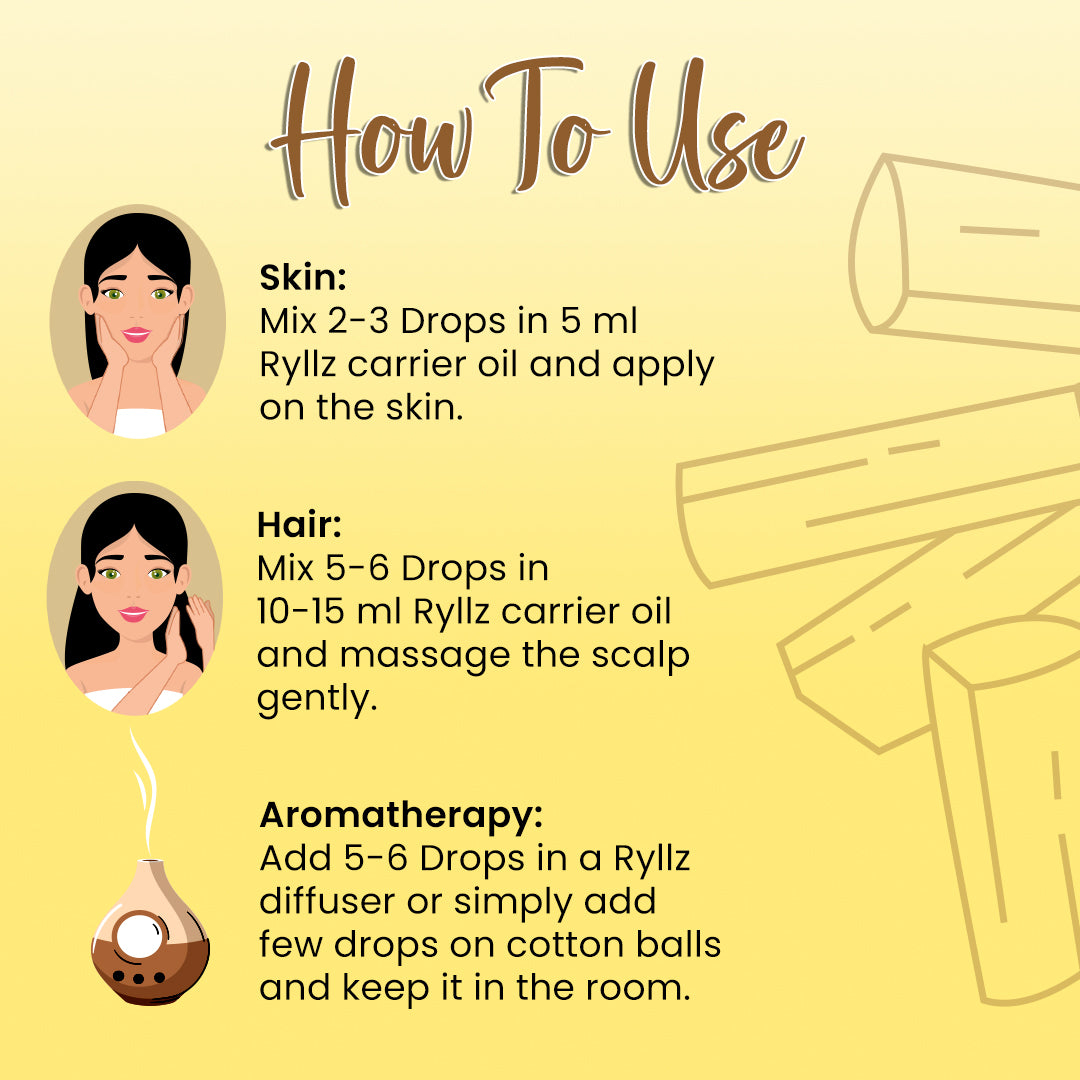 How To Use

Skin:
Mix 2-3 Drops in 5 ml Ryllz carrier oil and apply on the skin.

Hair:
Mix 5-6 Drops in 10-15 ml Ryllz carrier oil and massage the scalp gently.

Aromatherapy:
Add 5-6 Drops in a Ryllz diffuser or simply add few drops on cotton balls and keep it in the room.