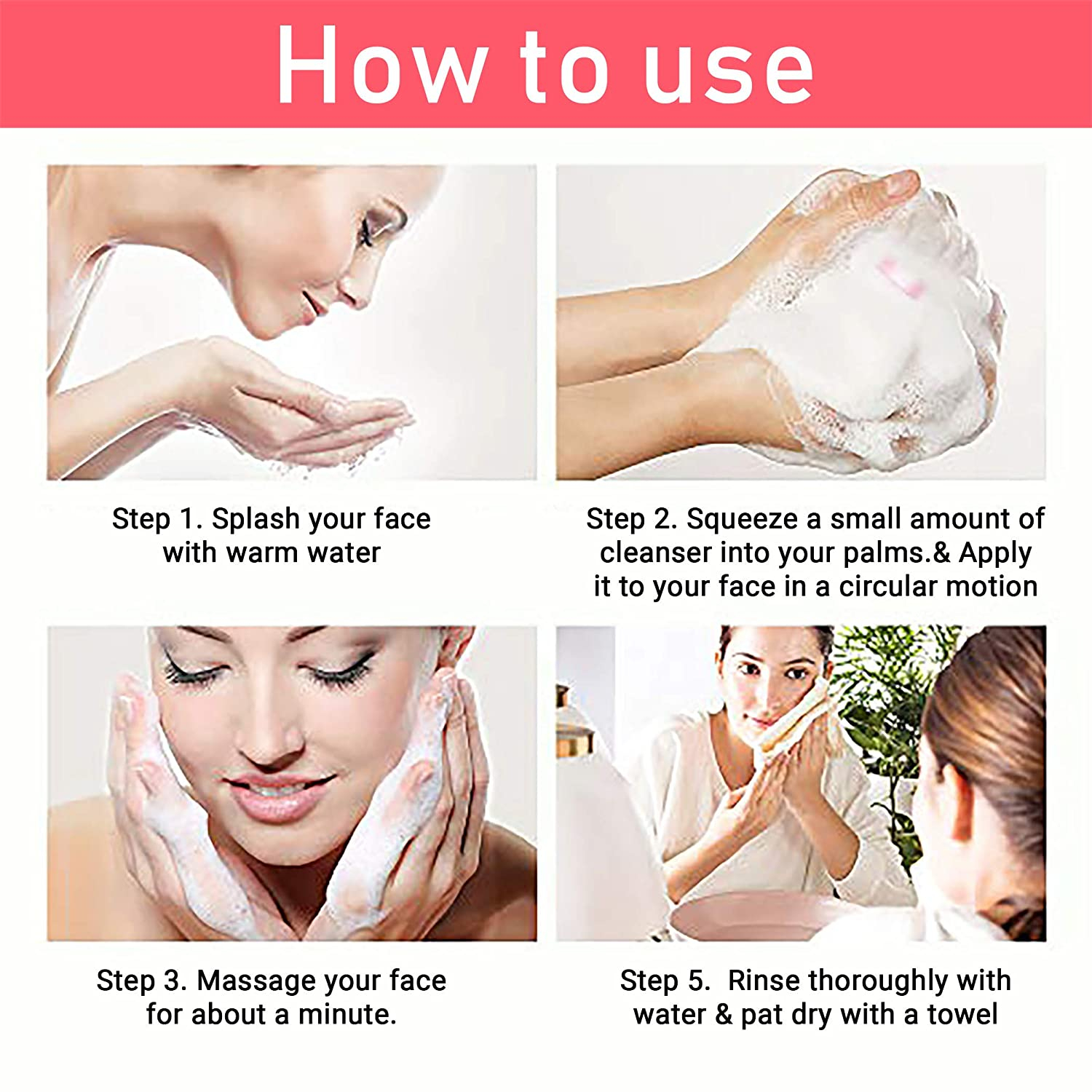 How to use

Step 1. Splash your face with warm water

Step 2. Squeeze a small amount of cleanser into your palms.& Apply it to your face in a circular motion

Step 3. Massage your face for about a minute.

Step 5.  Rinse thoroughly with water & pat dry with a towel